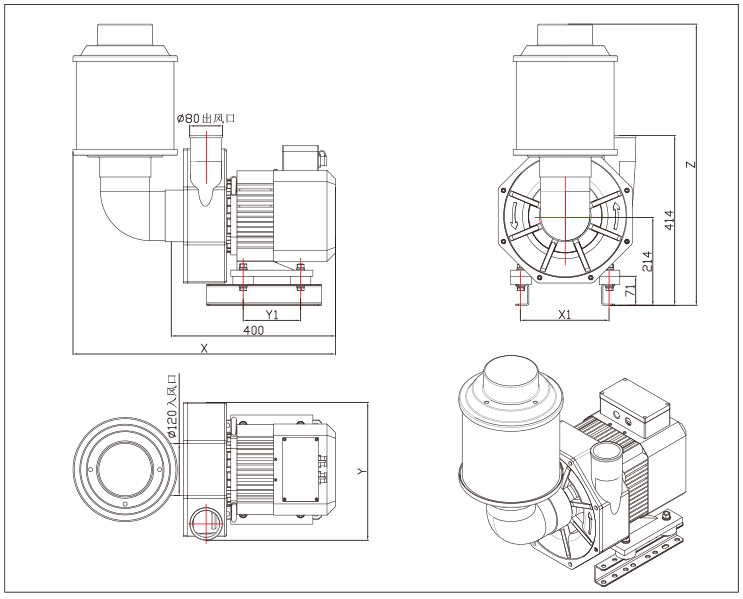 Ø80出风口

Y1

400

X

Z

414

214

71

X1

Ø120入风口

Y